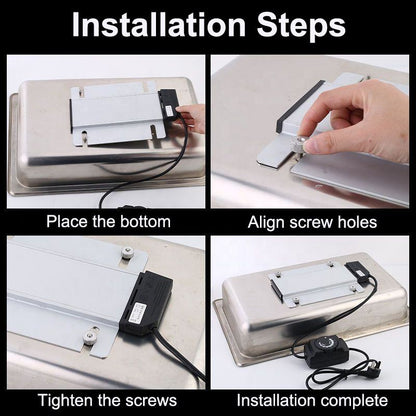 Installation Steps

Place the bottom

Align screw holes

Tighten the screws

Installation complete